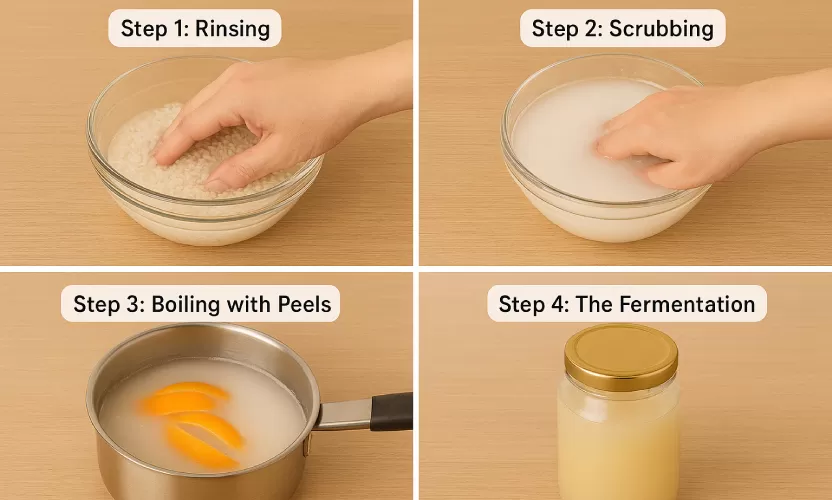 Step 1: Rinsing

Step 2: Scrubbing

Step 3: Boiling with Peels

Step 4: The Fermentation