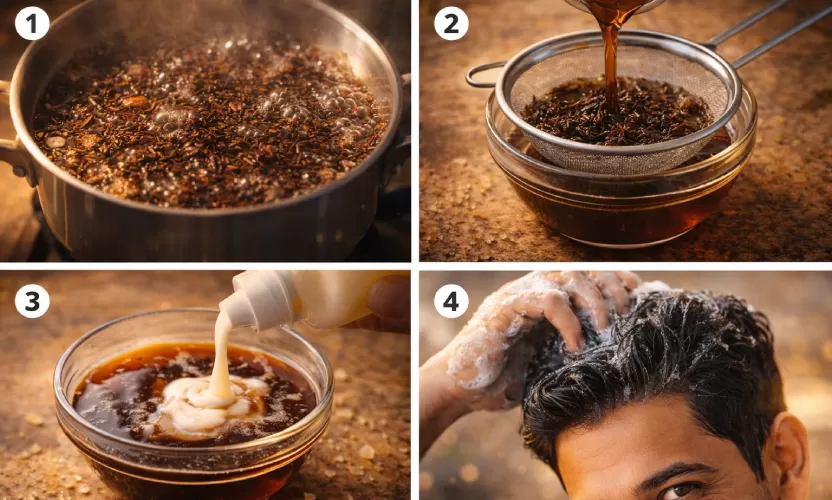 1

2

3

4